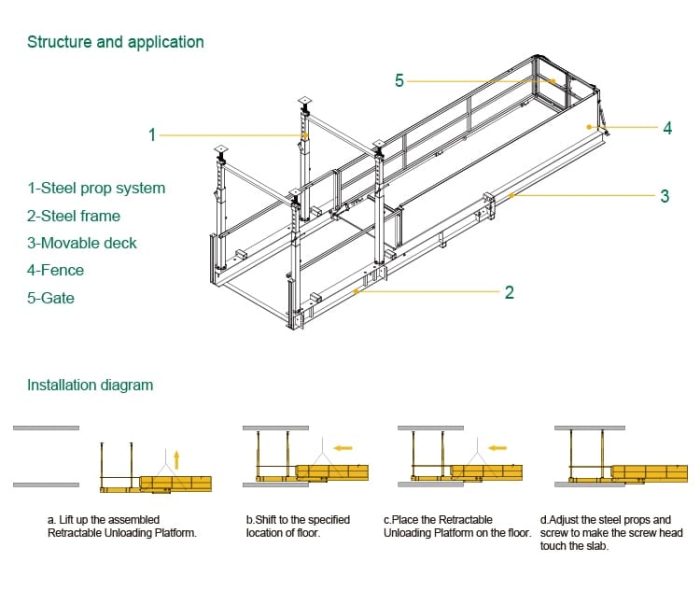 Structure and application

5

1

4

3

2

1-Steel prop system
2-Steel frame
3-Movable deck
4-Fence
5-Gate

Installation diagram

a. Lift up the assembled Retractable Unloading Platform.

b.Shift to the specified location of floor.

c.Place the Retractable Unloading Platform on the floor.

d.Adjust the steel props and screw to make the screw head touch the slab.